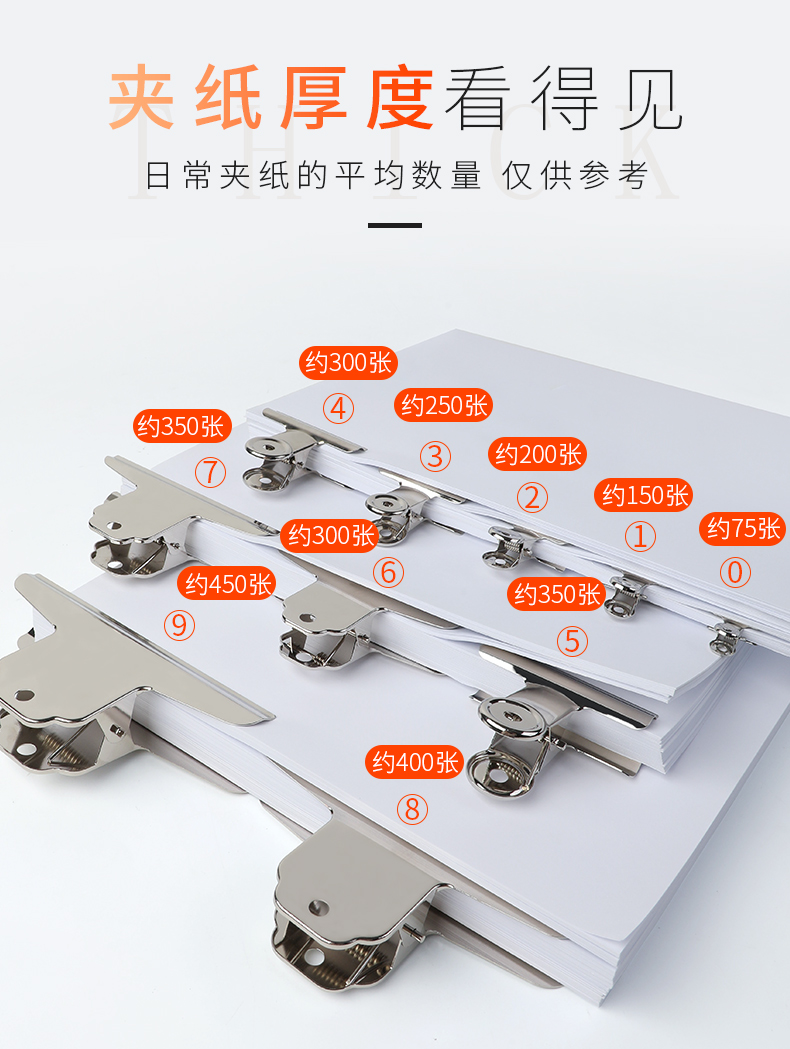 夹纸厚度看得见
THICK
日常夹纸的平均数量 仅供参考

约300张
④
约250张
③
约350张
⑦
约200张
②
约150张
①
约75张
⓪
约300张
⑥
约450张
⑨
约350张
⑤
约400张
⑧