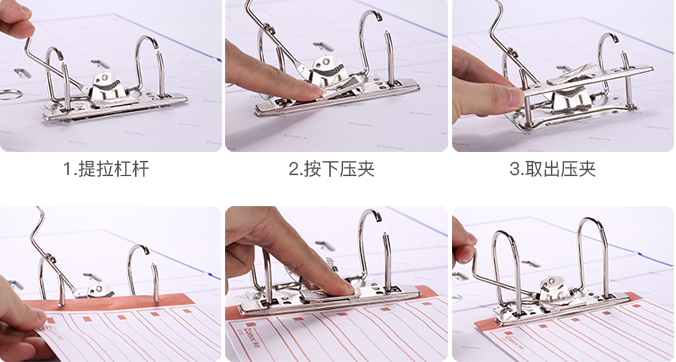 1.提拉杠杆

2.按下压夹

3.取出压夹