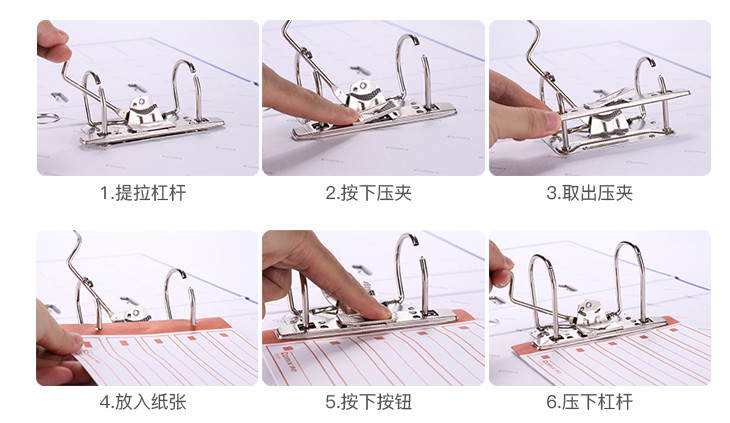 1.提拉杠杆

2.按下压夹

3.取出压夹

4.放入纸张

5.按下按钮

6.压下杠杆