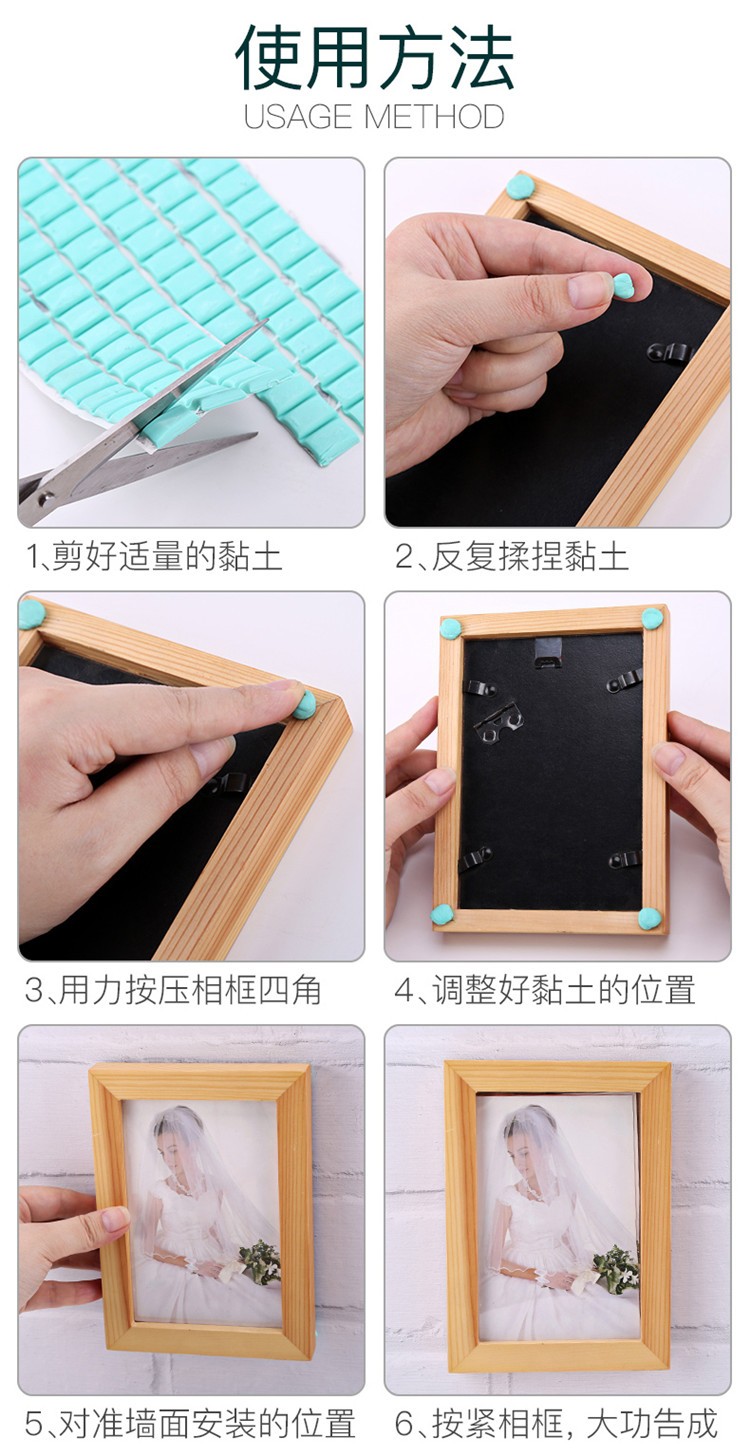 使用方法
USAGE METHOD

1、剪好适量的黏土

2、反复揉捏黏土

3、用力按压相框四角

4、调整好黏土的位置

5、对准墙面安装的位置

6、按紧相框，大功告成