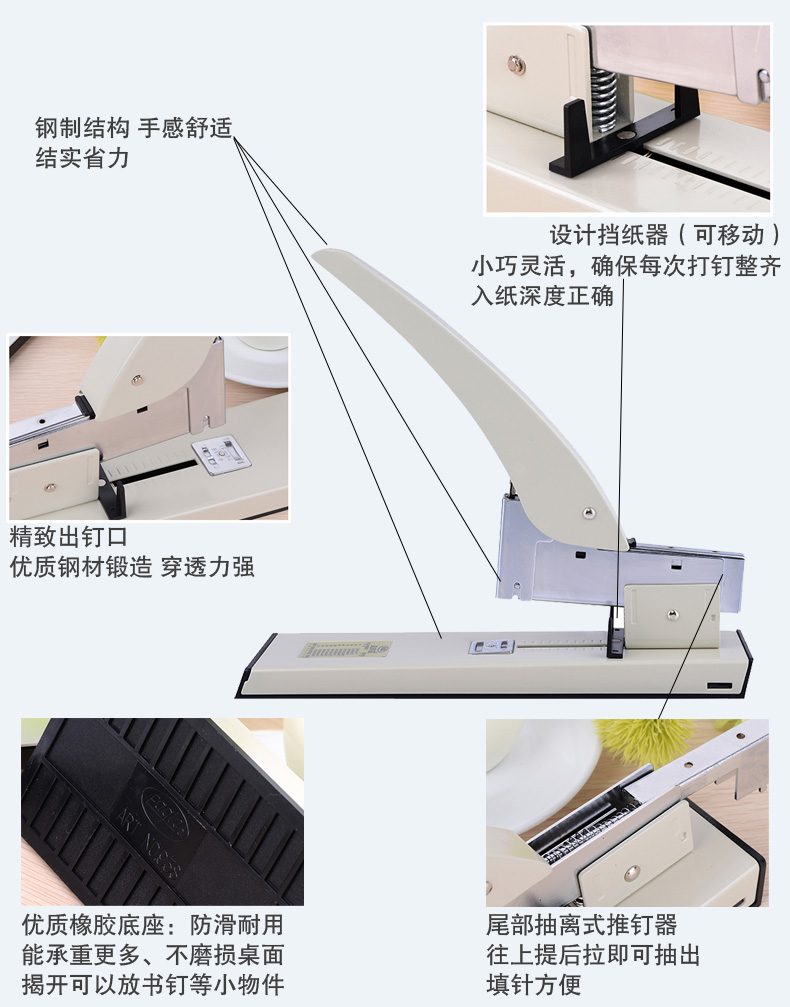 钢制结构 手感舒适
结实省力

设计挡纸器（可移动）
小巧灵活，确保每次打钉整齐
入纸深度正确

精致出钉口
优质钢材锻造 穿透力强

优质橡胶底座：防滑耐用
能承重更多、不磨损桌面
揭开可以放书钉等小物件

尾部抽离式推钉器
往上提后拉即可抽出
填针方便